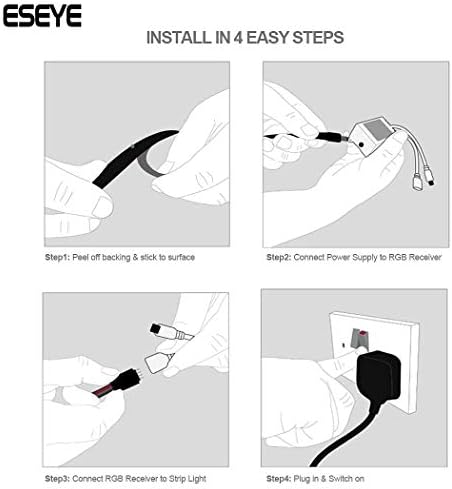 ESEYE

INSTALL IN 4 EASY STEPS

Step1: Peel off backing & stick to surface

Step2: Connect Power Supply to RGB Receiver

Step3: Connect RGB Receiver to Strip Light

Step4: Plug in & Switch on