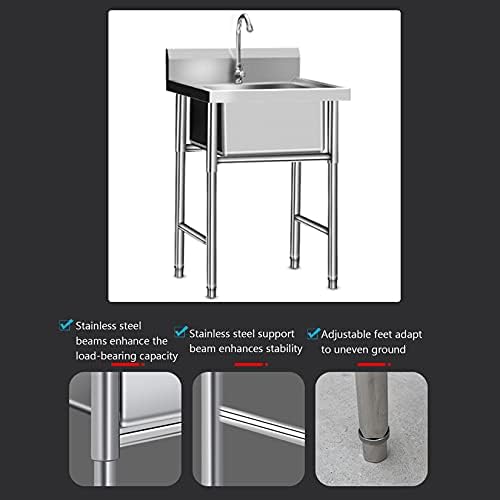 Stainless steel beams enhance the load-bearing capacity

Stainless steel support beam enhances stability

Adjustable feet adapt to uneven ground