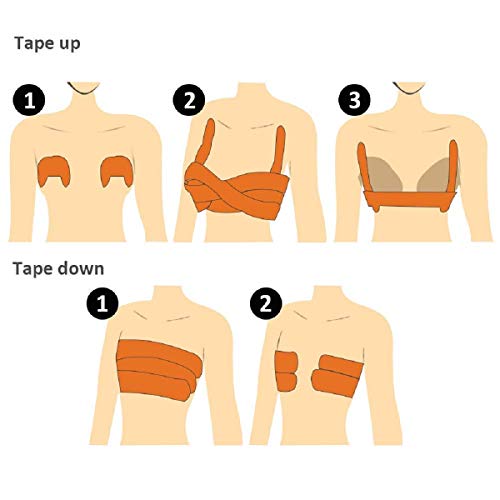 Tape up

1

2

3

Tape down

1

2