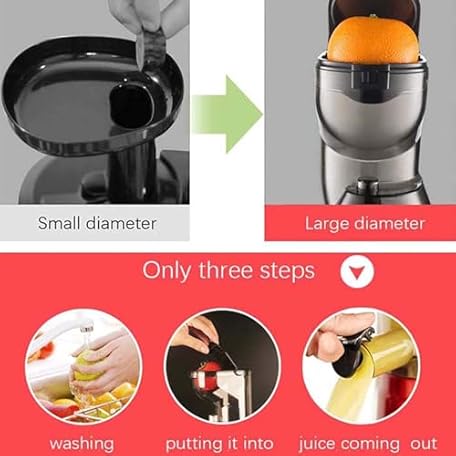 Small diameter

Large diameter

Only three steps

washing

putting it into

juice coming out