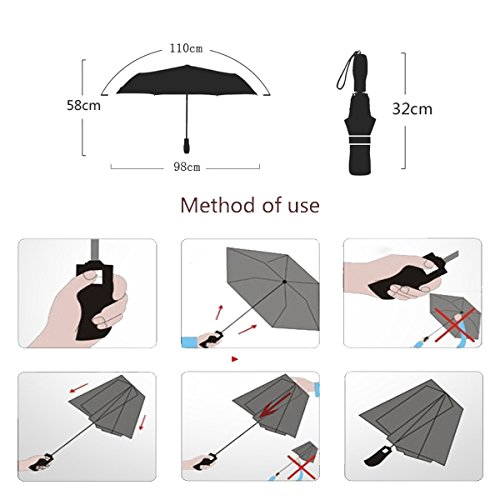 110cm

58cm

98cm

32cm

Method of use