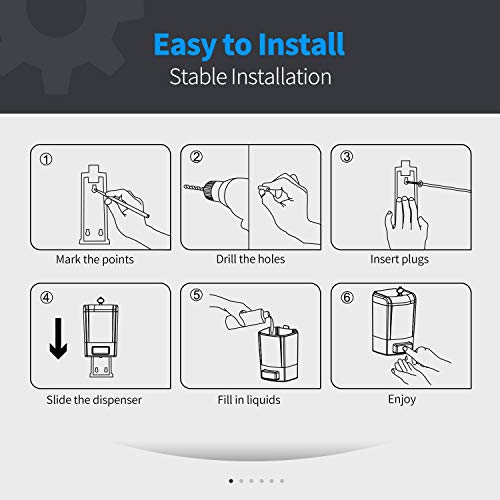 Easy to Install
Stable Installation

①
Mark the points

②
Drill the holes

③
Insert plugs

④
Slide the dispenser

⑤
Fill in liquids

⑥
Enjoy