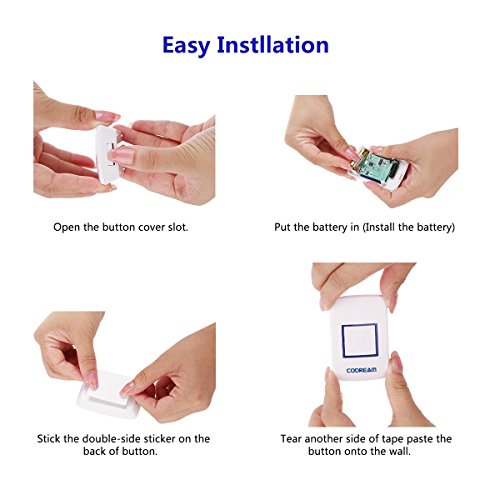 Easy Instllation

Open the button cover slot.

Put the battery in (Install the battery)

Stick the double-side sticker on the back of button.

CODREAM

Tear another side of tape paste the button onto the wall.