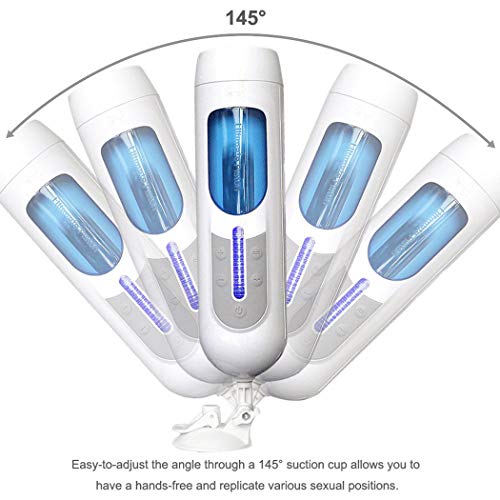 145°

Easy-to-adjust the angle through a 145° suction cup allows you to have a hands-free and replicate various sexual positions.