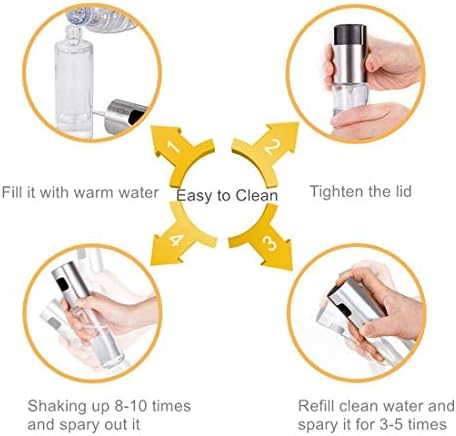 1

2

Fill it with warm water

Easy to Clean

Tighten the lid

4

3

Shaking up 8-10 times and spary out it

Refill clean water and spary it for 3-5 times