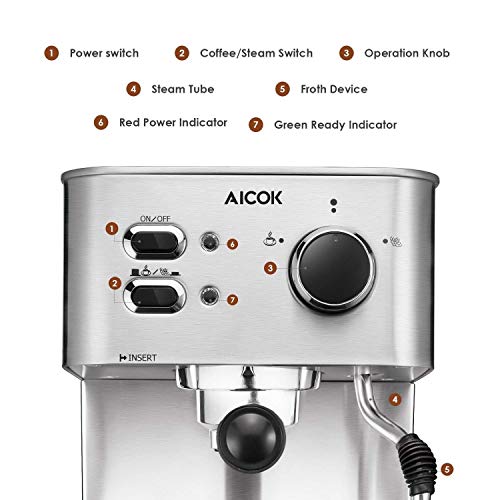 1 Power switch
2 Coffee/Steam Switch
3 Operation Knob
4 Steam Tube
5 Froth Device
6 Red Power Indicator
7 Green Ready Indicator

AICOK

ON/OFF

1

6

3

2

7

INSERT

4

5