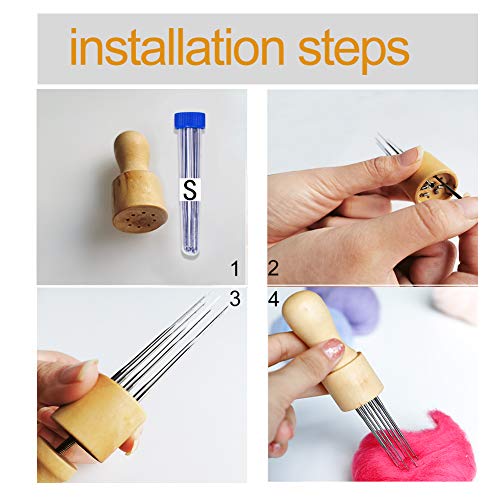 installation steps

S

1

2

3

4