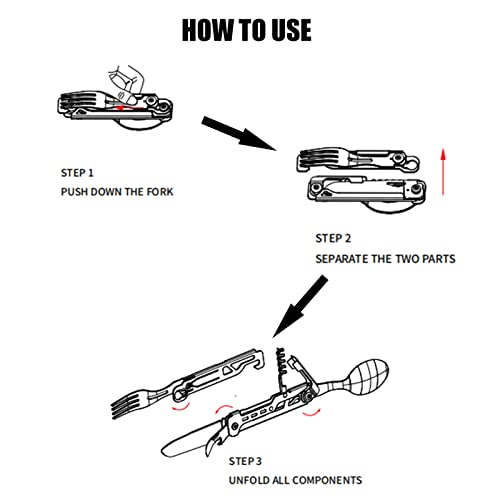 HOW TO USE

STEP 1
PUSH DOWN THE FORK

STEP 2
SEPARATE THE TWO PARTS

STEP 3
UNFOLD ALL COMPONENTS