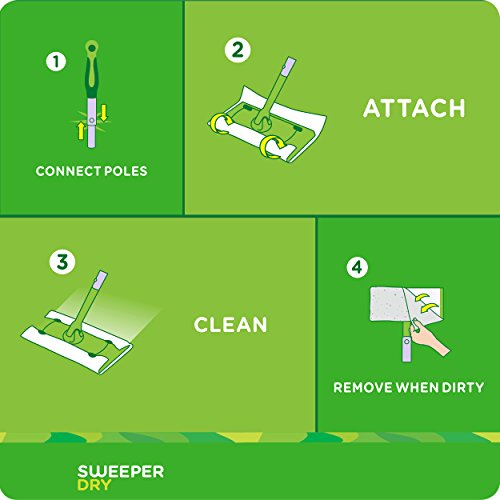 1
CONNECT POLES

2
ATTACH

3
CLEAN

4
REMOVE WHEN DIRTY

SWEEPER
DRY