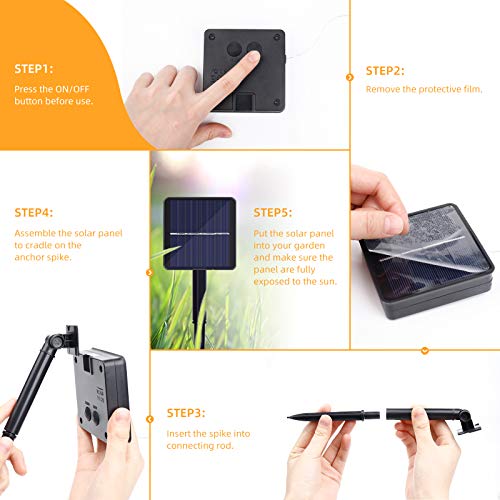 STEP1:
Press the ON/OFF button before use.

STEP2:
Remove the protective film.

STEP4:
Assemble the solar panel to cradle on the anchor spike.

STEP5:
Put the solar panel into your garden and make sure the panel are fully exposed to the sun.

STEP3:
Insert the spike into connecting rod.