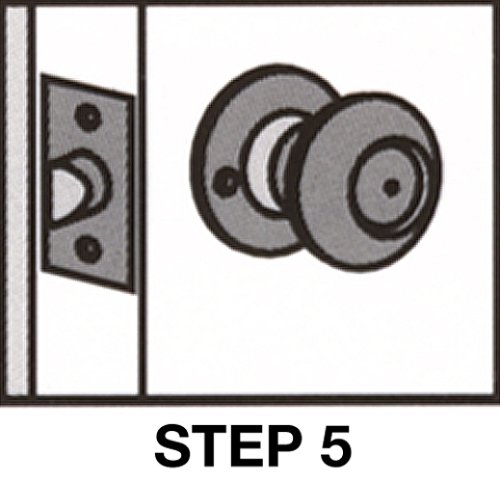 STEP 5