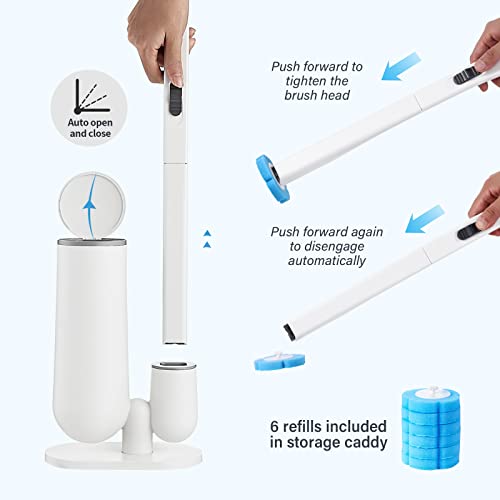 Auto open and close

Push forward to tighten the brush head

Push forward again to disengage automatically

6 refills included in storage caddy