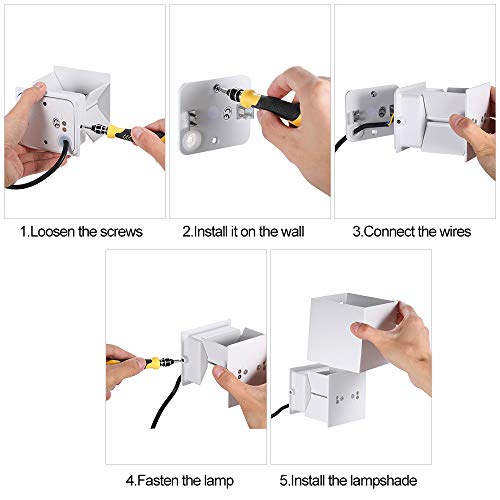 1.Loosen the screws

2.Install it on the wall

3.Connect the wires

4.Fasten the lamp

5.Install the lampshade