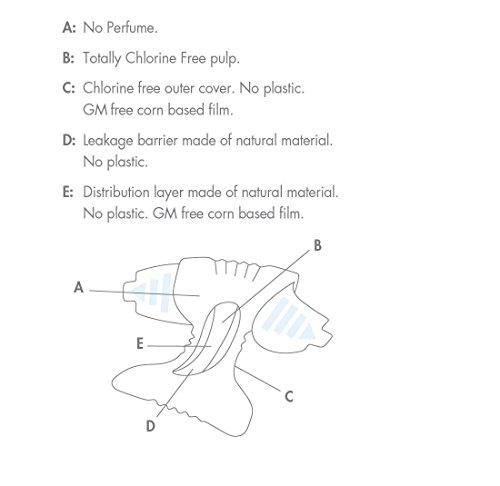 A: No Perfume.

B: Totally Chlorine Free pulp.

C: Chlorine free outer cover. No plastic. GM free corn based film.

D: Leakage barrier made of natural material. No plastic.

E: Distribution layer made of natural material. No plastic. GM free corn based film.

B
A
E
C
D