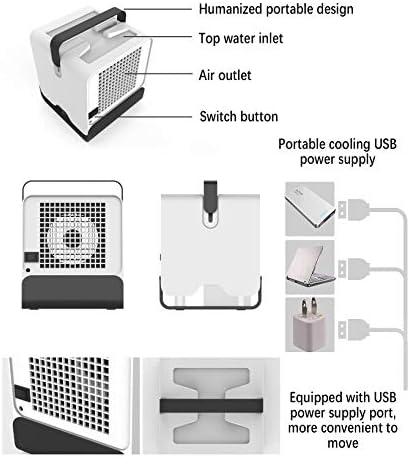 Humanized portable design

Top water inlet

Air outlet

Switch button

Portable cooling USB power supply

Equipped with USB power supply port, more convenient to move