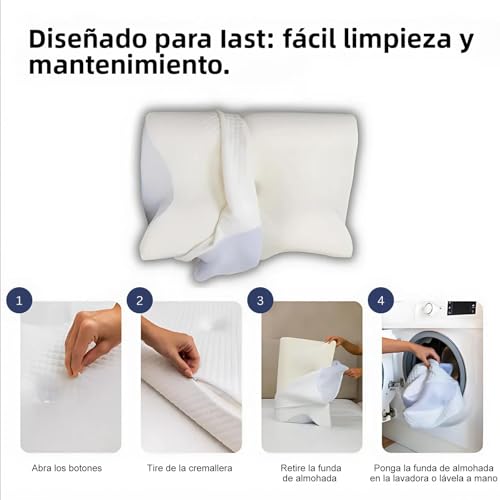 Diseñado para last: fácil limpieza y mantenimiento.

1

Abra los botones

2

Tire de la cremallera

3

Retire la funda de almohada

4

Ponga la funda de almohada en la lavadora o lávela a mano