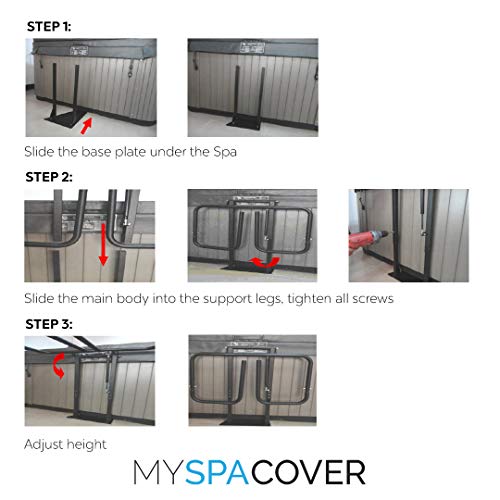 STEP 1:

Slide the base plate under the Spa

STEP 2:

Slide the main body into the support legs, tighten all screws

STEP 3:

Adjust height

MYSPACOVER