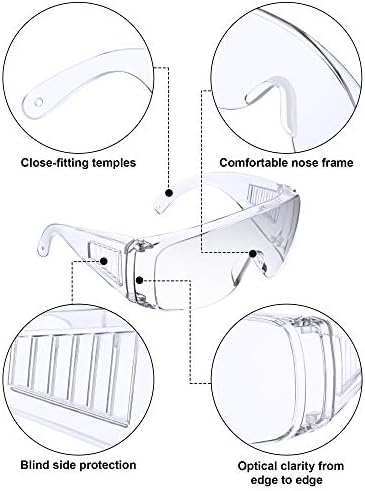 Close-fitting temples

Comfortable nose frame

Blind side protection

Optical clarity from edge to edge