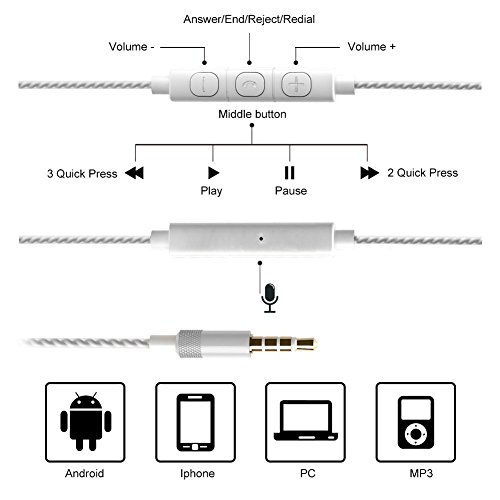 Answer/End/Reject/Redial

Volume -

Volume +

Middle button

3 Quick Press

Play

Pause

2 Quick Press

Android

Iphone

PC

MP3