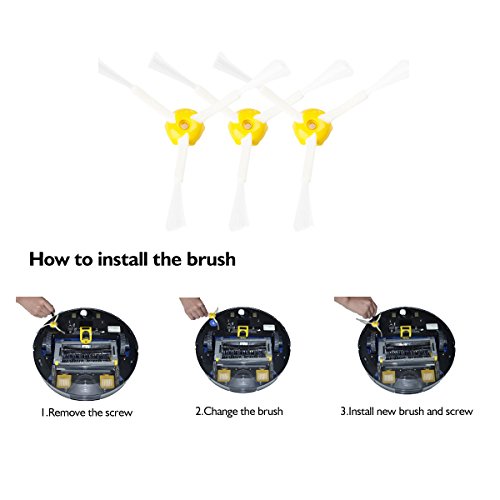 How to install the brush

1.Remove the screw

2.Change the brush

3.Install new brush and screw