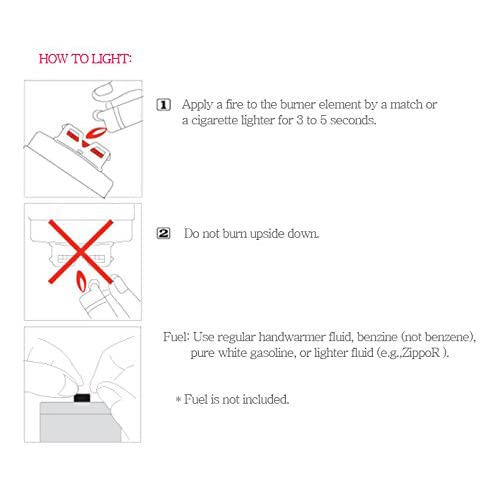 HOW TO LIGHT:

1 Apply a fire to the burner element by a match or a cigarette lighter for 3 to 5 seconds.

2 Do not burn upside down.

Fuel: Use regular handwarmer fluid, benzine (not benzene), pure white gasoline, or lighter fluid (e.g.,ZippoR ).

* Fuel is not included.