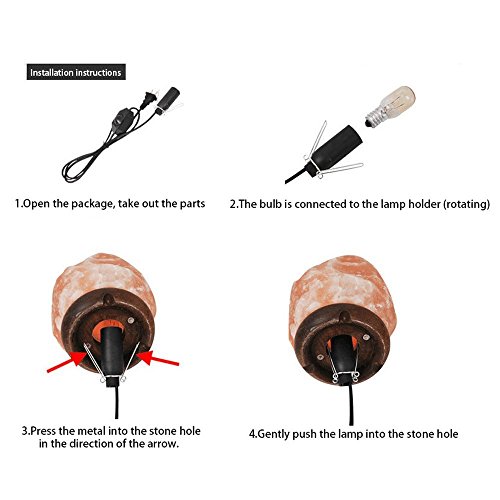 Installation instructions

1.Open the package, take out the parts

2.The bulb is connected to the lamp holder (rotating)

3.Press the metal into the stone hole in the direction of the arrow.

4.Gently push the lamp into the stone hole