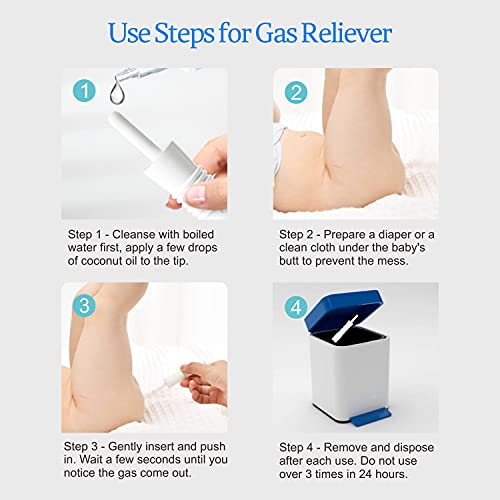 Use Steps for Gas Reliever

1

Step 1 - Cleanse with boiled water first, apply a few drops of coconut oil to the tip.

2

Step 2 - Prepare a diaper or a clean cloth under the baby's butt to prevent the mess.

3

Step 3 - Gently insert and push in. Wait a few seconds until you notice the gas come out.

4

Step 4 - Remove and dispose after each use. Do not use over 3 times in 24 hours.