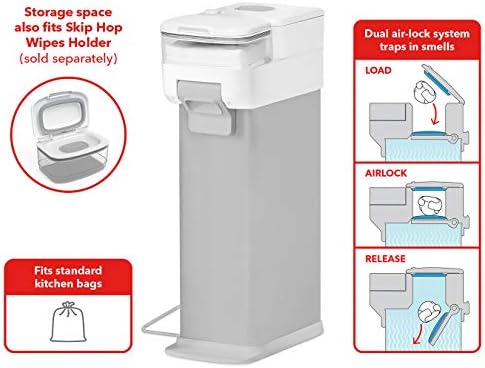 Storage space also fits Skip Hop Wipes Holder (sold separately)

Fits standard kitchen bags

Dual air-lock system traps in smells

LOAD

AIRLOCK

RELEASE