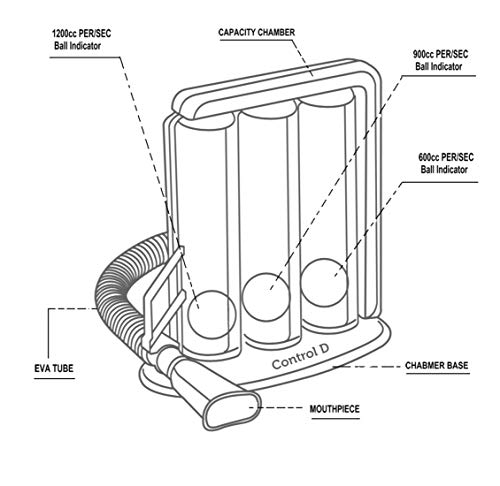 1200cc PER/SEC
Ball Indicator

CAPACITY CHAMBER

900cc PER/SEC
Ball Indicator

600cc PER/SEC
Ball Indicator

EVA TUBE

Control D

CHABMER BASE

MOUTHPIECE