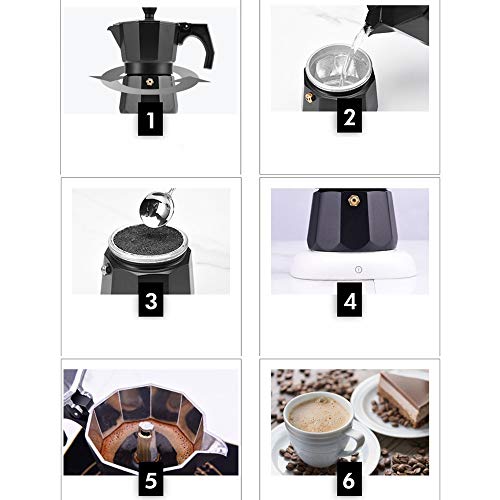 1

2

3

4

5

6