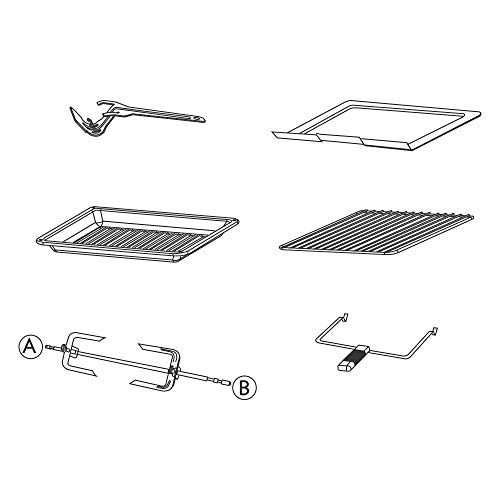 A

B