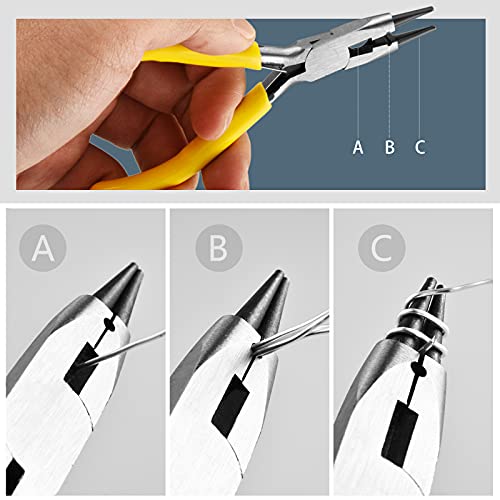 A B C

A

B

C