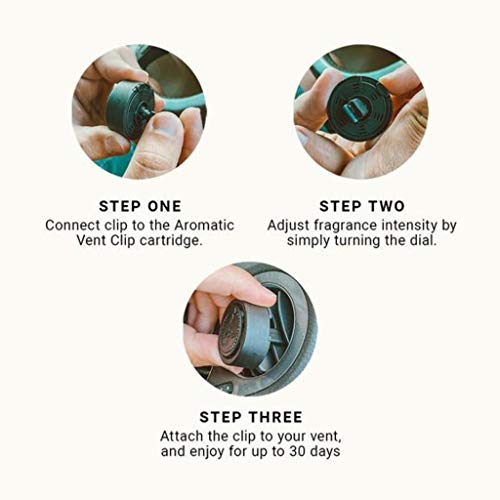 STEP ONE
Connect clip to the Aromatic Vent Clip cartridge.

STEP TWO
Adjust fragrance intensity by simply turning the dial.

STEP THREE
Attach the clip to your vent, and enjoy for up to 30 days