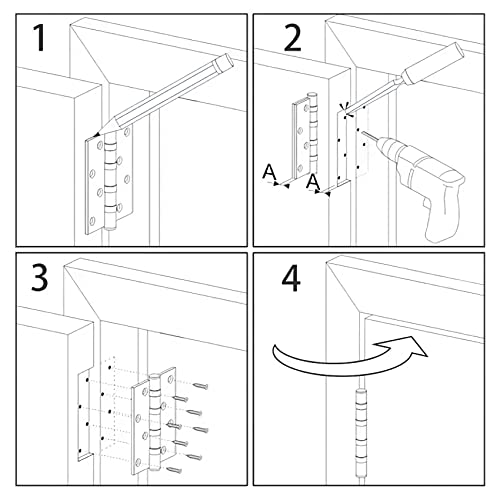 1

2

A

A

3

4