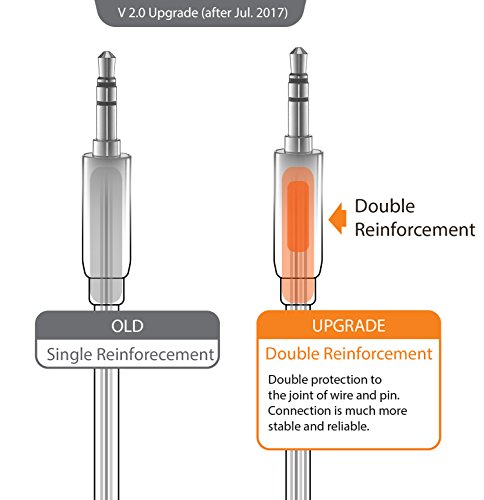 V 2.0 Upgrade (after Jul. 2017)

Double Reinforcement

OLD

Single Reinforecement

UPGRADE

Double Reinforcement

Double protection to the joint of wire and pin. Connection is much more stable and reliable.