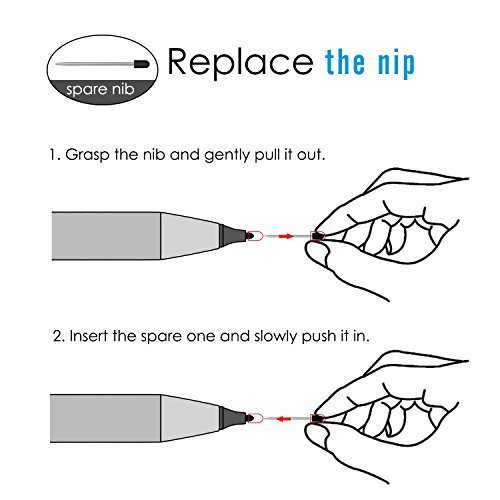 spare nib

Replace the nip

1. Grasp the nib and gently pull it out.

2. Insert the spare one and slowly push it in.