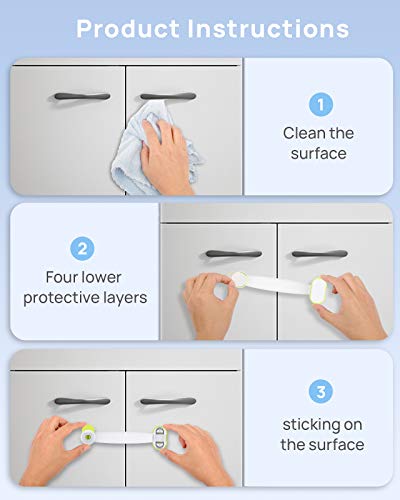 Product Instructions

1

Clean the surface

2

Four lower protective layers

3

sticking on the surface