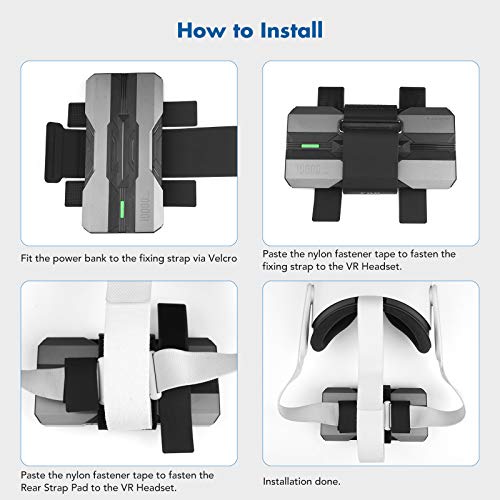 How to Install

Fit the power bank to the fixing strap via Velcro

Paste the nylon fastener tape to fasten the fixing strap to the VR Headset.

Paste the nylon fastener tape to fasten the Rear Strap Pad to the VR Headset.

Installation done.