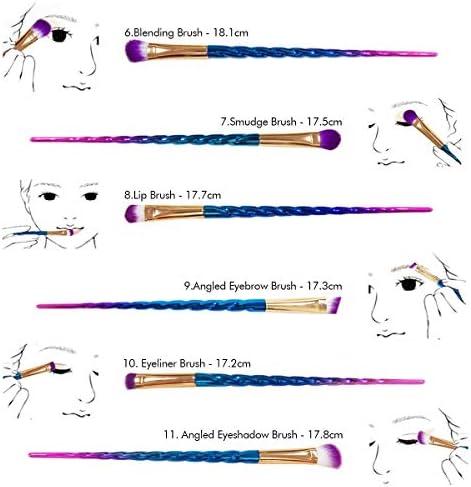 6.Blending Brush - 18.1cm

7.Smudge Brush - 17.5cm

8.Lip Brush - 17.7cm

9.Angled Eyebrow Brush - 17.3cm

10. Eyeliner Brush - 17.2cm

11. Angled Eyeshadow Brush - 17.8cm