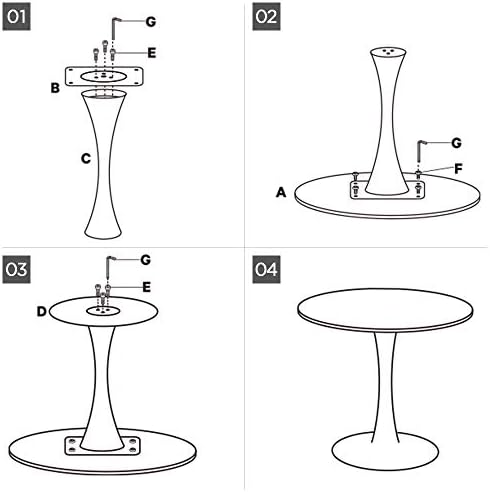 01

G

E

B

C

02

G

F

A

03

G

E

D

04