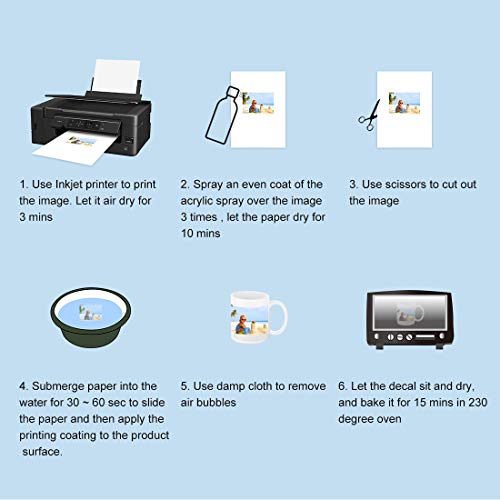 1. Use Inkjet printer to print the image. Let it air dry for 3 mins

2. Spray an even coat of the acrylic spray over the image 3 times , let the paper dry for 10 mins

3. Use scissors to cut out the image

4. Submerge paper into the water for 30 ~ 60 sec to slide the paper and then apply the printing coating to the product surface.

5. Use damp cloth to remove air bubbles

6. Let the decal sit and dry, and bake it for 15 mins in 230 degree oven