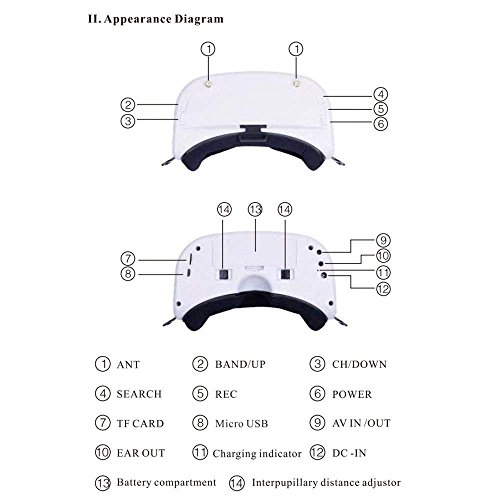 II. Appearance Diagram

① ①
②
③
④
⑤
⑥

⑭ ⑬ ⑭
⑦
⑧
⑨
⑩
⑪
⑫

① ANT ② BAND/UP ③ CH/DOWN

④ SEARCH ⑤ REC ⑥ POWER

⑦ TF CARD ⑧ Micro USB ⑨ AV IN /OUT

⑩ EAR OUT ⑪ Charging indicator ⑫ DC -IN

⑬ Battery compartment ⑭ Interpupillary distance adjustor