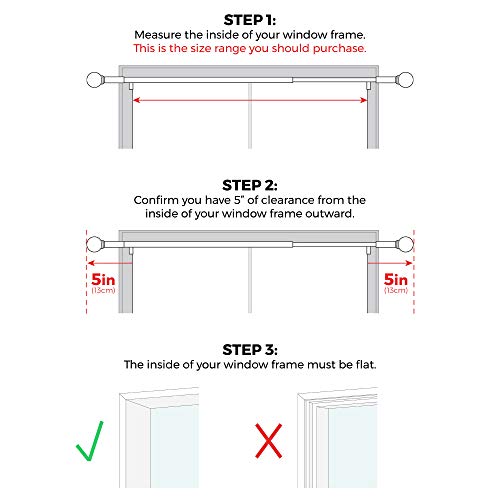 STEP 1:
Measure the inside of your window frame.
This is the size range you should purchase.

STEP 2:
Confirm you have 5" of clearance from the inside of your window frame outward.

5in
(13cm)

5in
(13cm)

STEP 3:
The inside of your window frame must be flat.