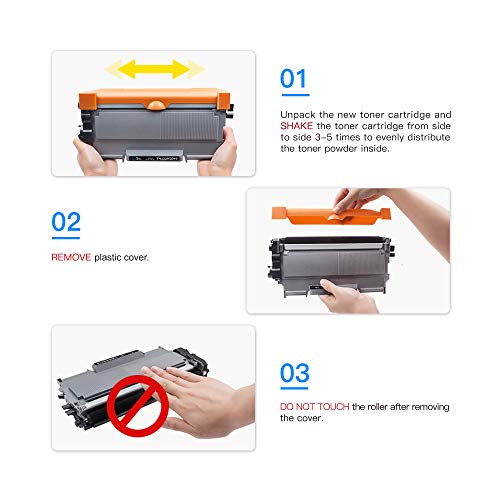 01

Unpack the new toner cartridge and SHAKE the toner cartridge from side to side 3-5 times to evenly distribute the toner powder inside.

02

REMOVE plastic cover.

03

DO NOT TOUCH the roller after removing the cover.