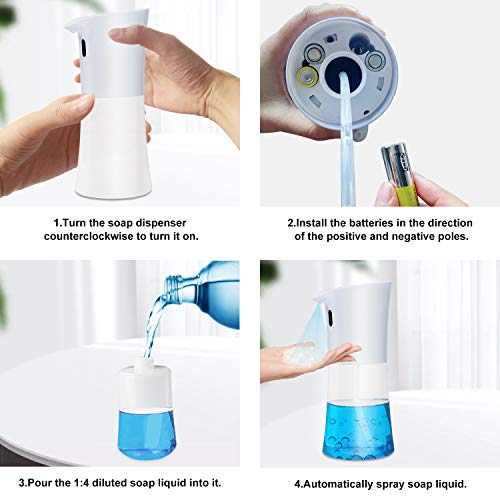 1.Turn the soap dispenser counterclockwise to turn it on.

2.Install the batteries in the direction of the positive and negative poles.

3.Pour the 1:4 diluted soap liquid into it.

4.Automatically spray soap liquid.