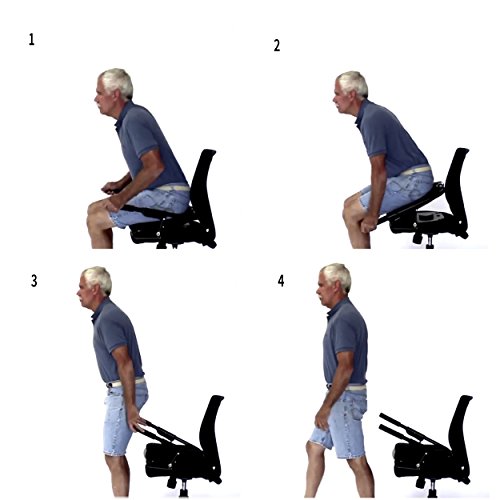 1

2

3

4