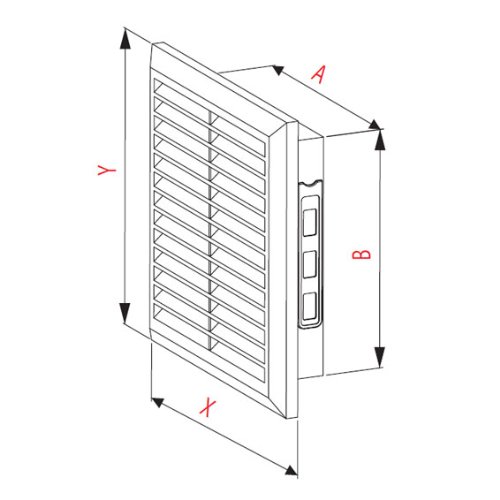 Y
A
B
X