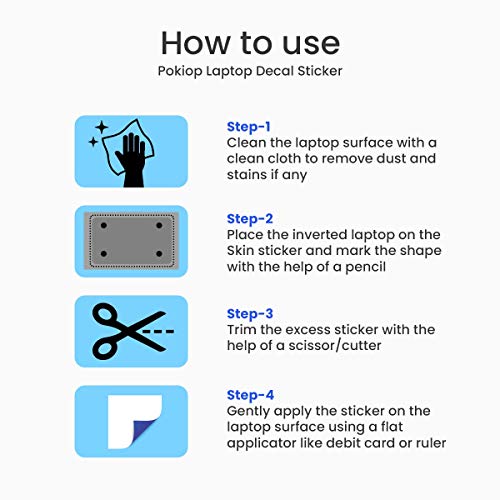 How to use
Pokiop Laptop Decal Sticker

Step-1
Clean the laptop surface with a clean cloth to remove dust and stains if any

Step-2
Place the inverted laptop on the Skin sticker and mark the shape with the help of a pencil

Step-3
Trim the excess sticker with the help of a scissor/cutter

Step-4
Gently apply the sticker on the laptop surface using a flat applicator like debit card or ruler