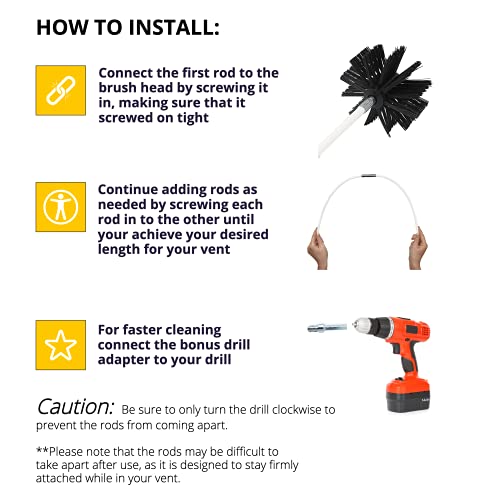 HOW TO INSTALL:

Connect the first rod to the brush head by screwing it in, making sure that it screwed on tight

Continue adding rods as needed by screwing each rod in to the other until your achieve your desired length for your vent

For faster cleaning connect the bonus drill adapter to your drill

Caution: Be sure to only turn the drill clockwise to prevent the rods from coming apart.

**Please note that the rods may be difficult to take apart after use, as it is designed to stay firmly attached while in your vent.