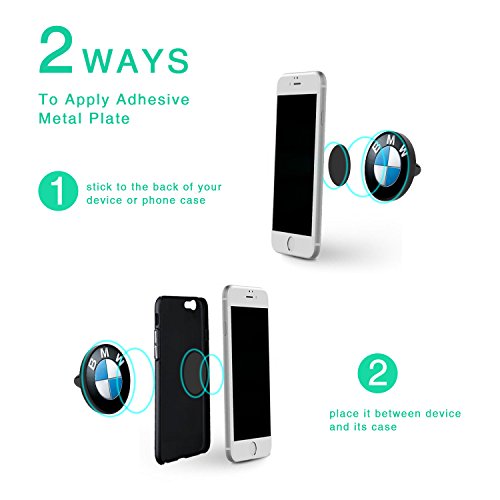 2 WAYS

To Apply Adhesive Metal Plate

1 stick to the back of your device or phone case

BMW

BMW

2 place it between device and its case